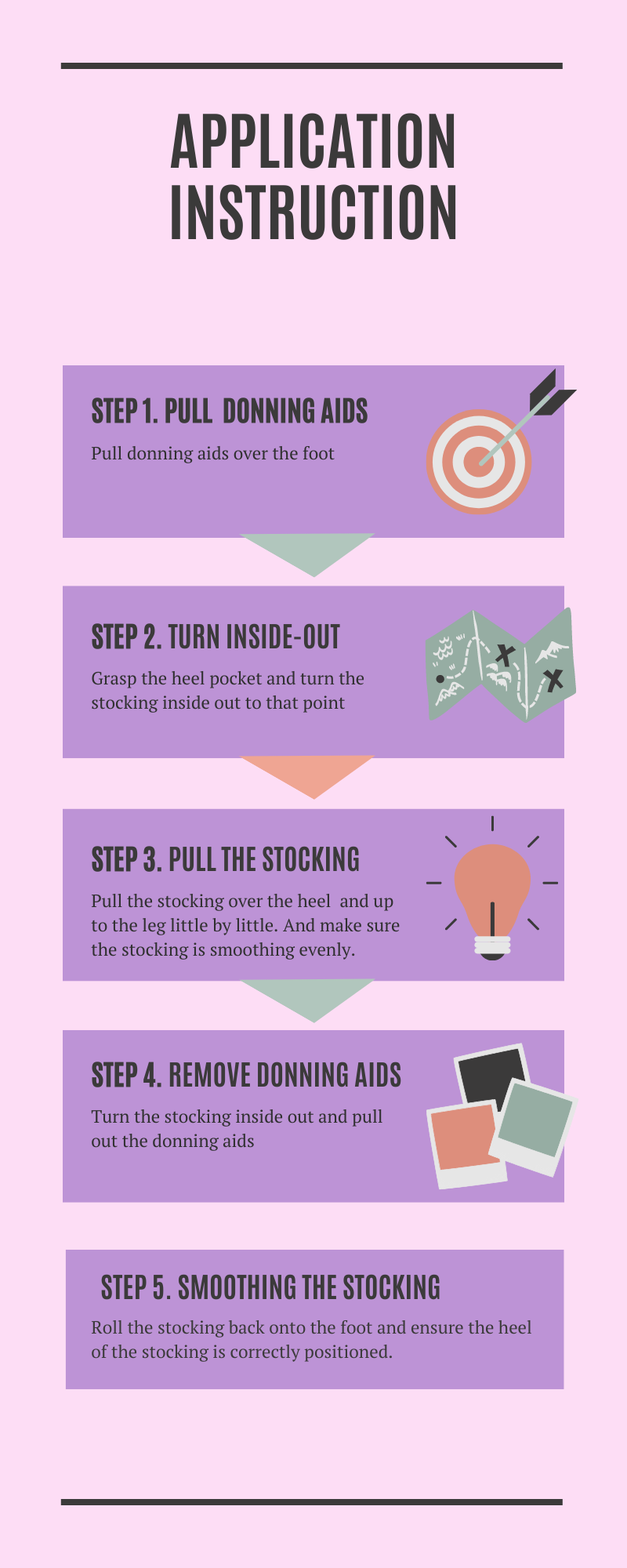 APPLICATION INSTRUCTION

STEP 1. PULL DONNING AIDS

Pull donning aids over the foot

STEP 2. TURN INSIDE-OUT

Grasp the heel pocket and turn the stocking inside out to that point

STEP 3. PULL THE STOCKING

Pull the stocking over the heel and up to the leg little by little. And make sure the stocking is smoothing evenly.

STEP 4. REMOVE DONNING AIDS

Turn the stocking inside out and pull out the donning aids

STEP 5. SMOOTHING THE STOCKING

Roll the stocking back onto the foot and ensure the heel of the stocking is correctly positioned.